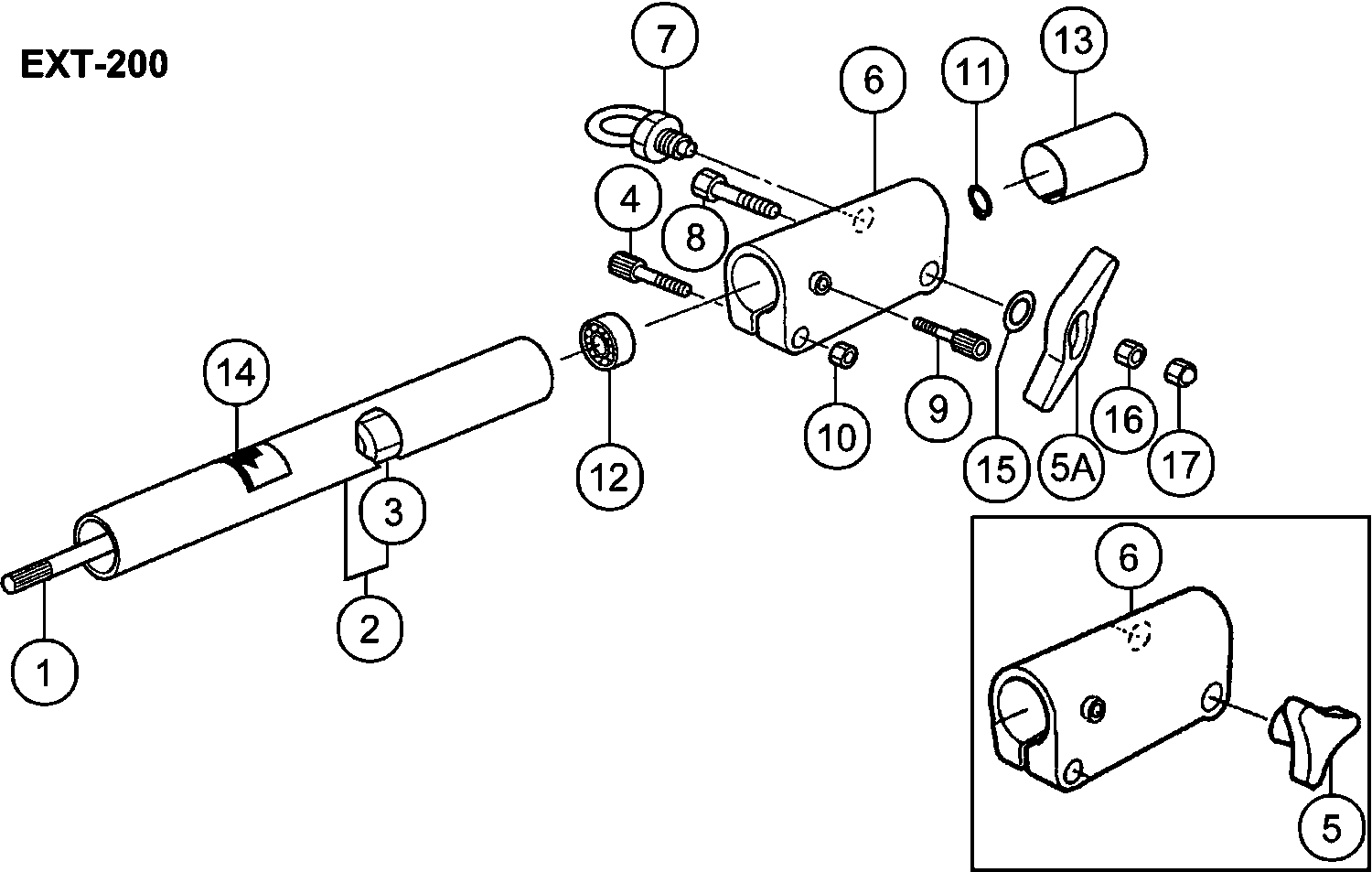 EXT-200

7
6
11
13
4
8
14
12
10
9
15
5A
16
17
3
2
1
6
5