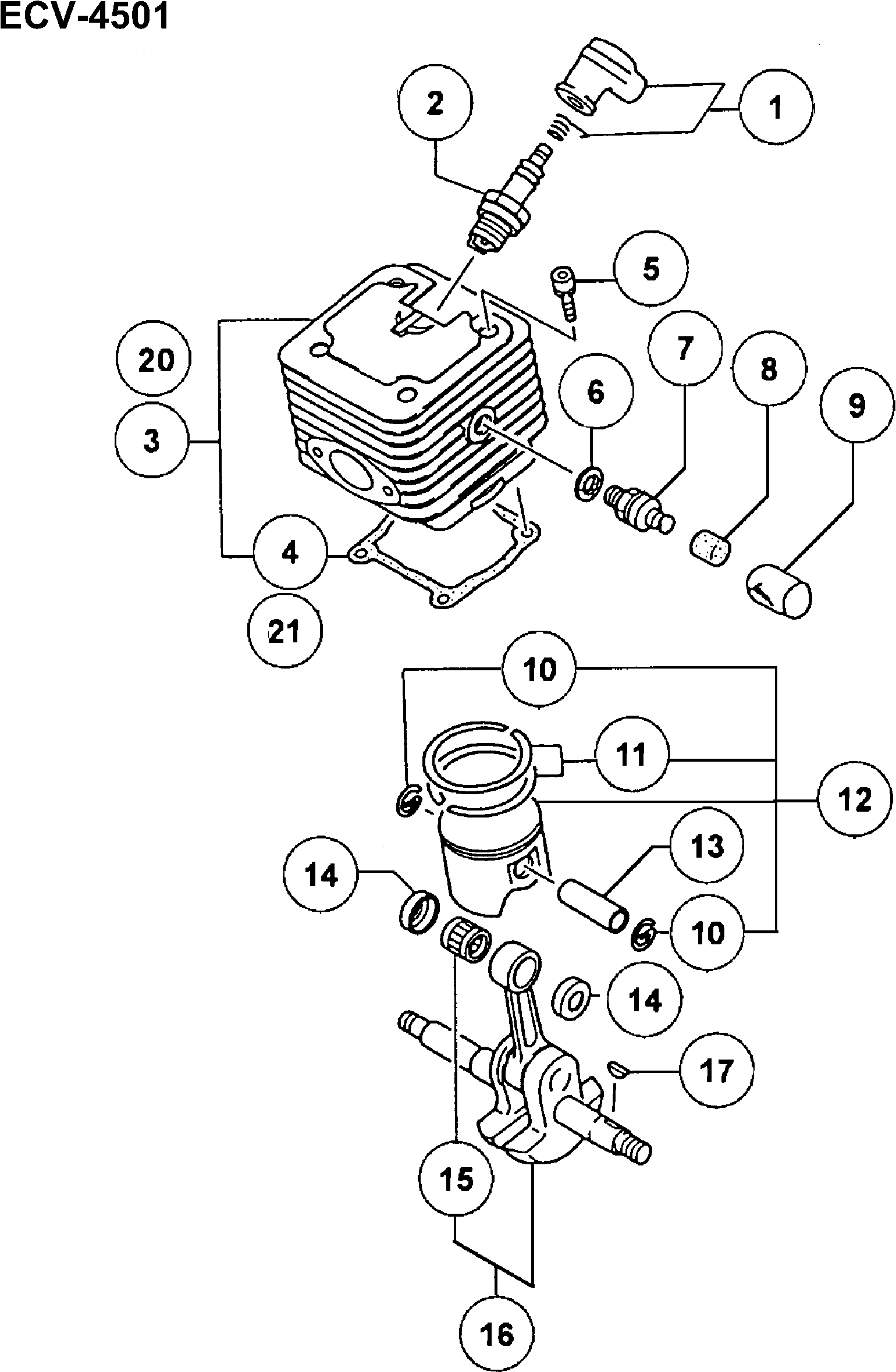 ECV-4501

2
1
5
20
7
8
6
9
3
4
21
10
11
12
13
14
10
14
17
15
16