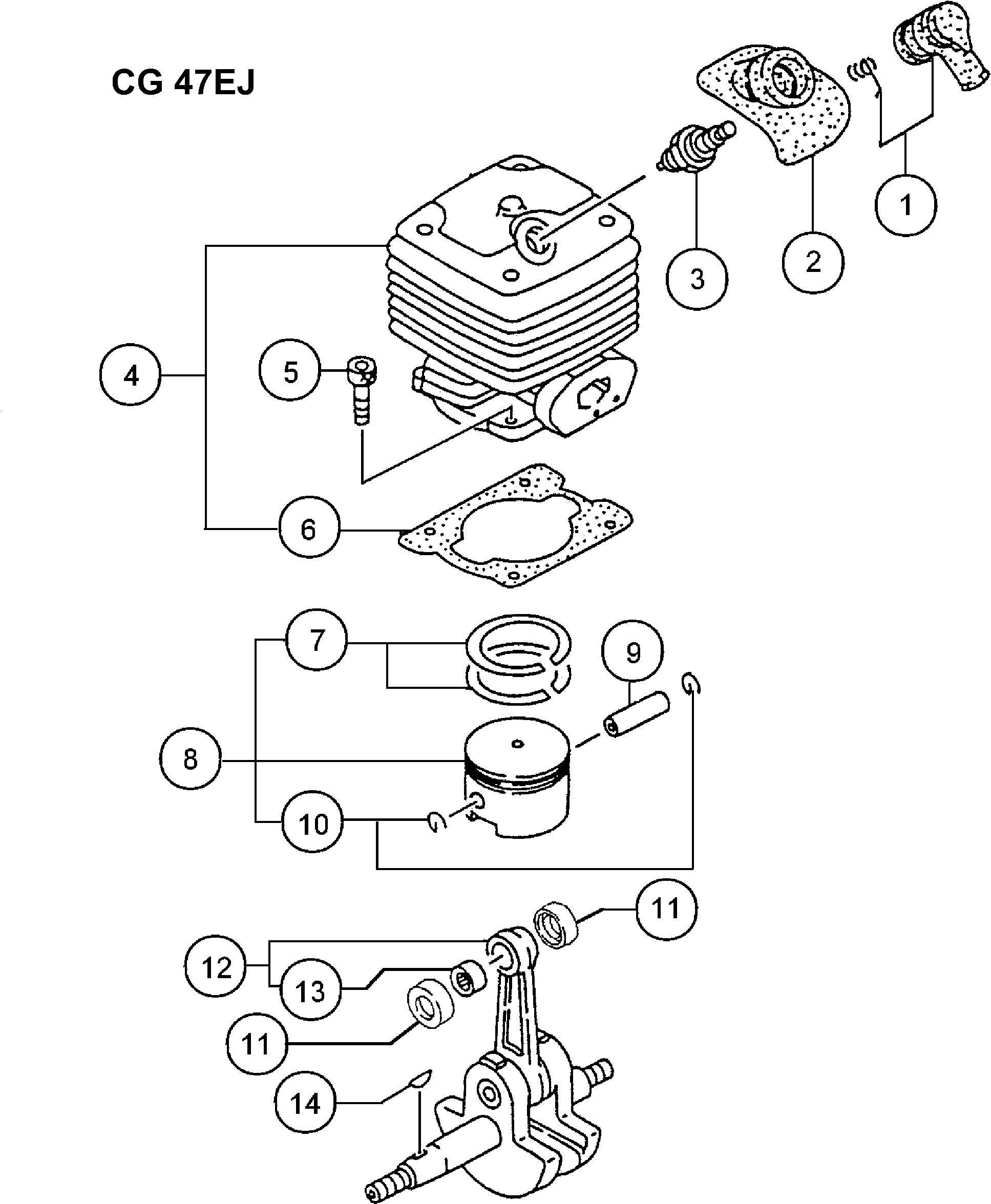 CG 47EJ

1
2
3
4
5
6
7
9
8
10
11
12
13
11
14