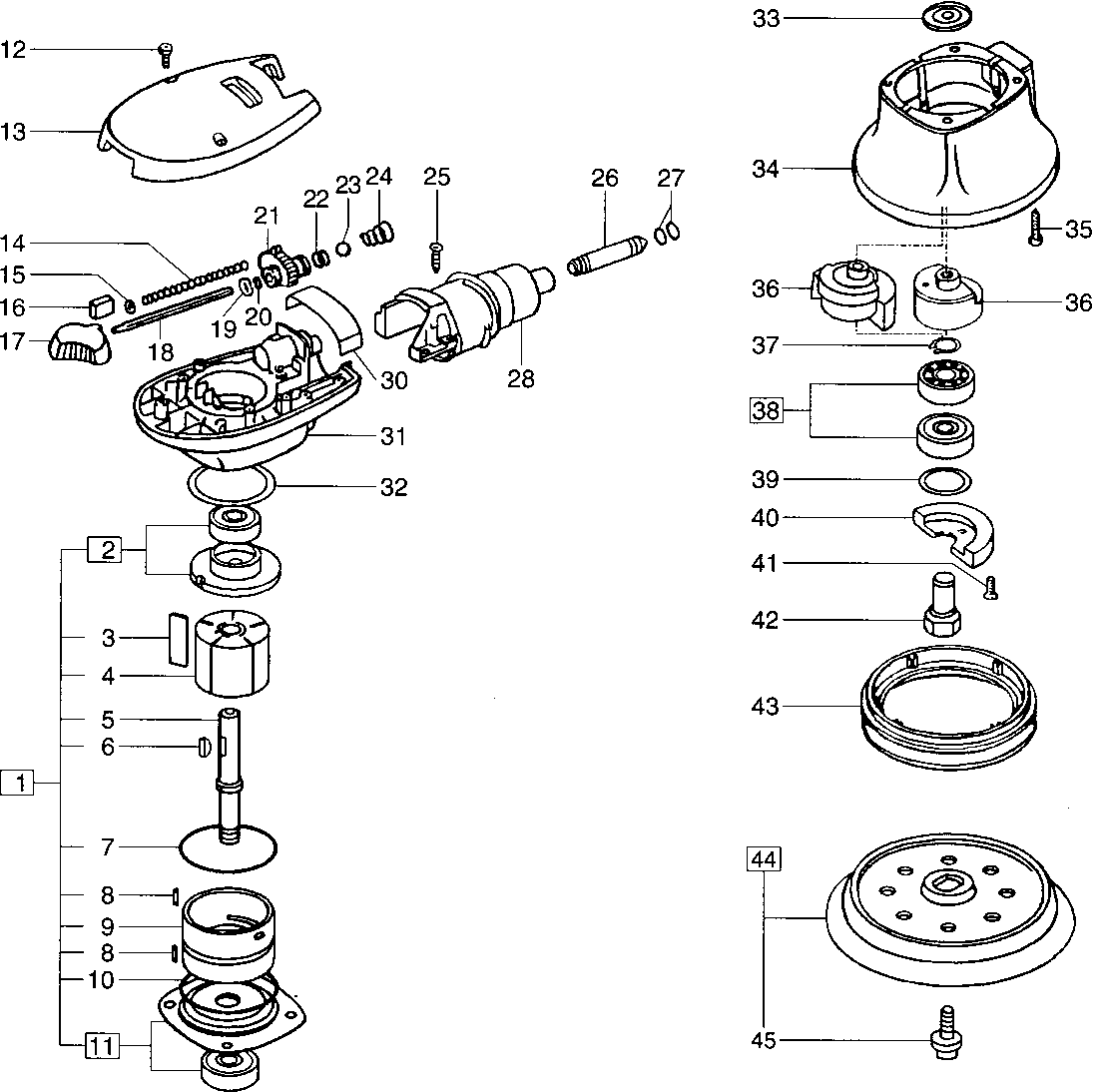 12
13
14
15
16
17
18
19
20
21
22
23
24
25
26
27
28
30
31
32
2
3
4
5
6
1
7
8
9
8
10
11
33
34
35
36
36
37
38
39
40
41
42
43
44
45