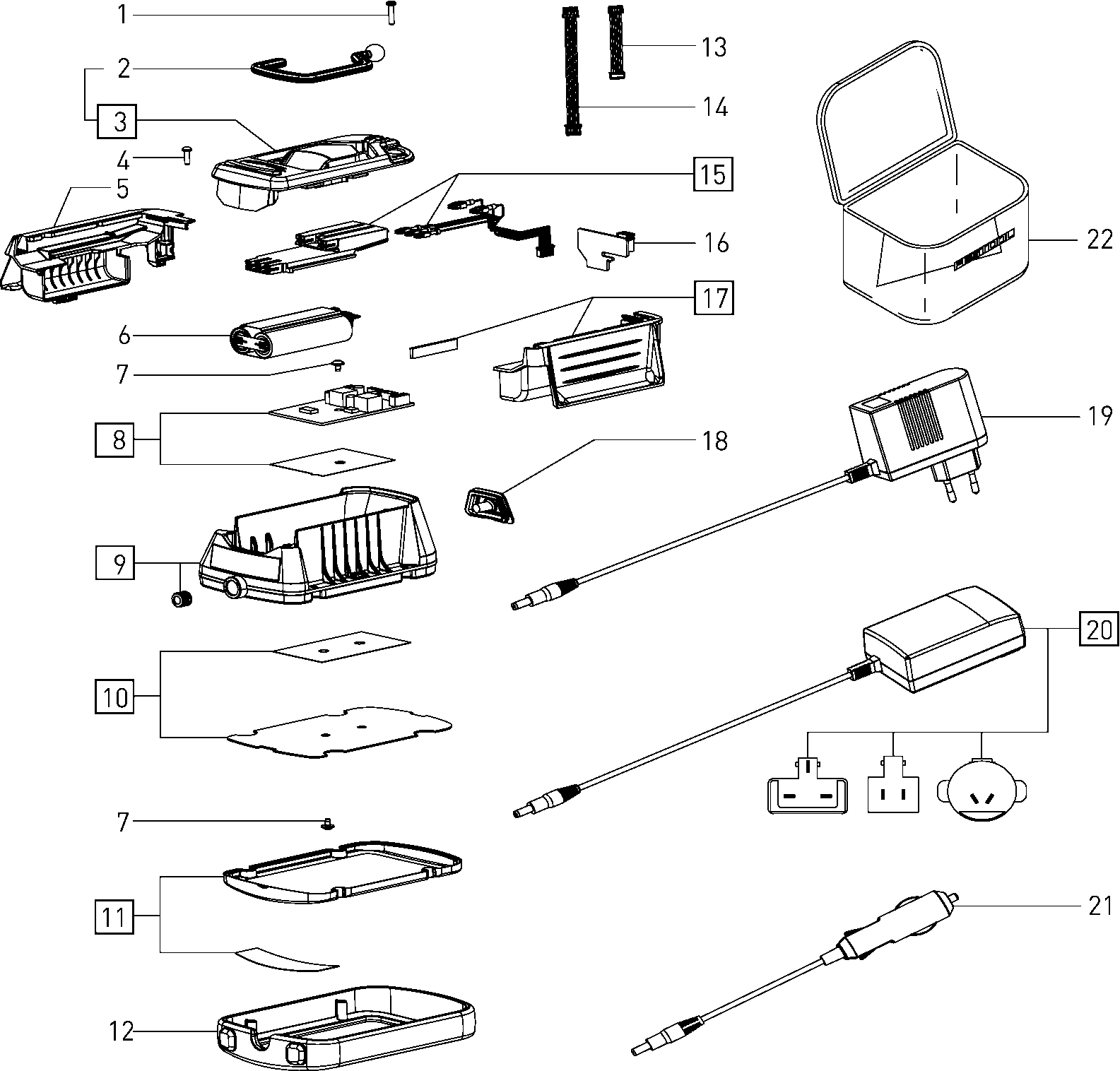 1
2
3
4
5
6
7
8
9
10
7
11
12
13
14
15
16
17
18
19
20
21
22