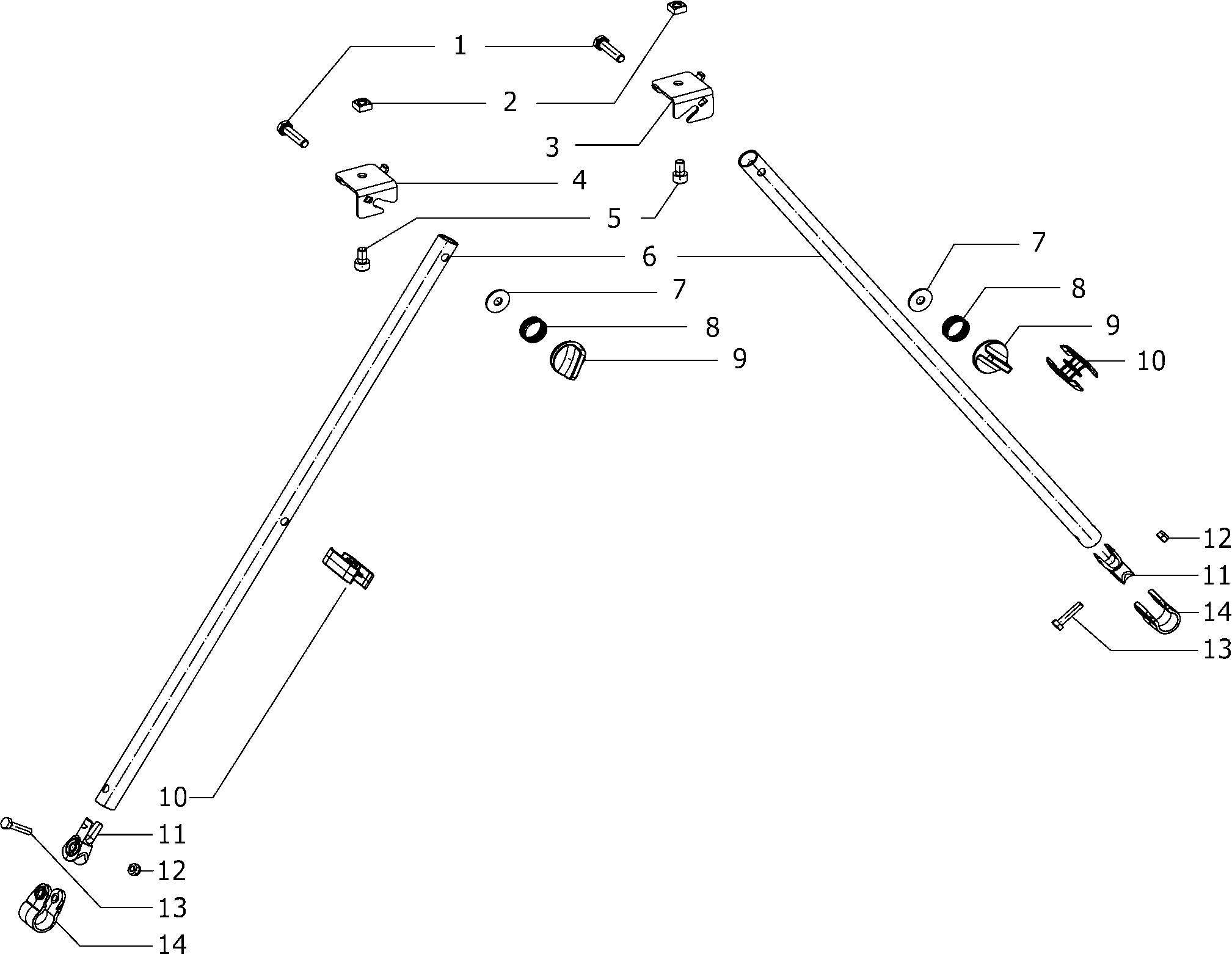 1
2
3
4
5
6
7
7
8
8
9
9
10
12
11
14
13
10
11
12
13
14