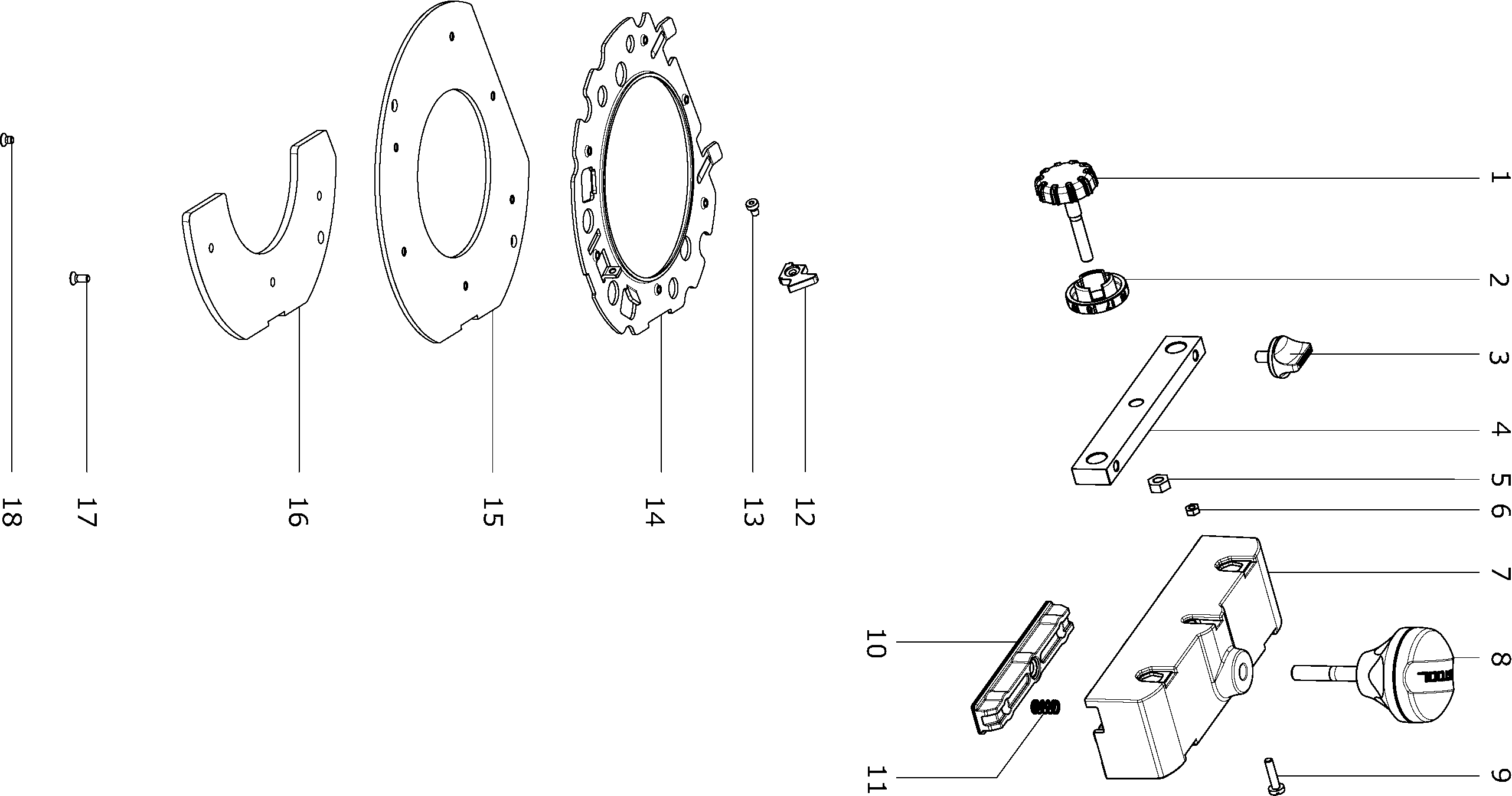 1
2
3
4
5
6
7
8
9
10
11
12
13
14
15
16
17
18