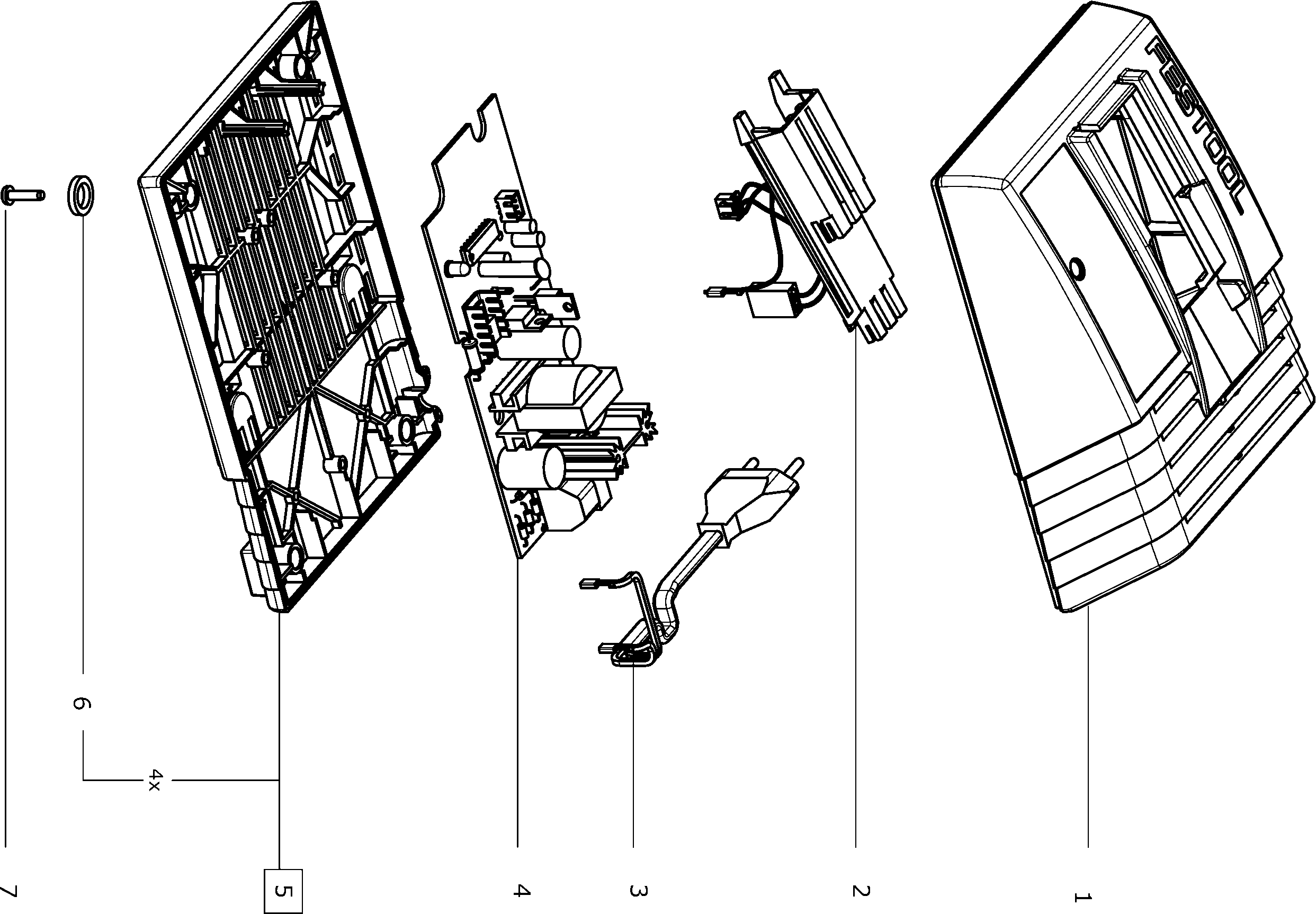 FESTOOL

1

2

3

4

5

4x

6

7