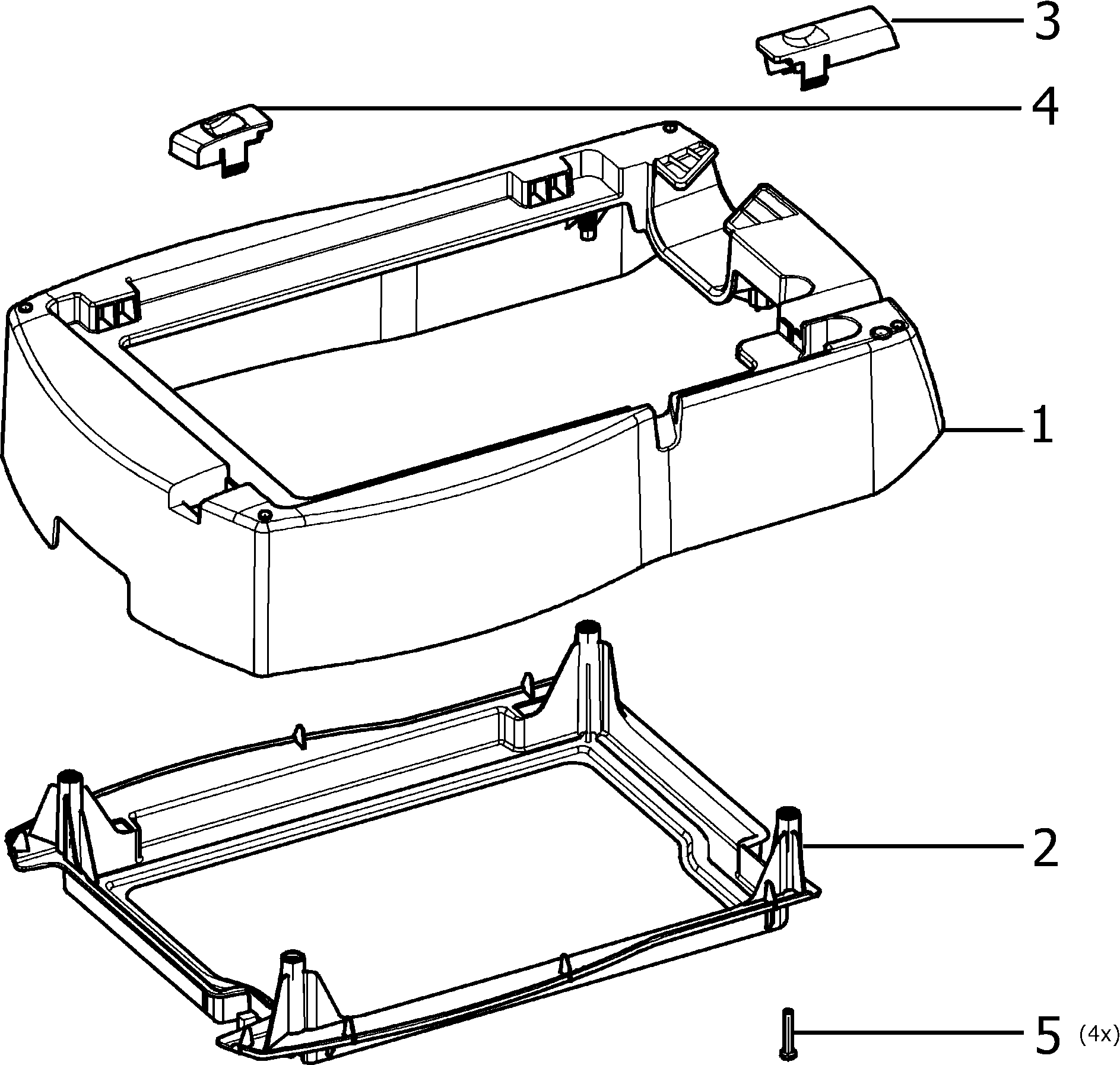 3
4
1
2
5 (4x)