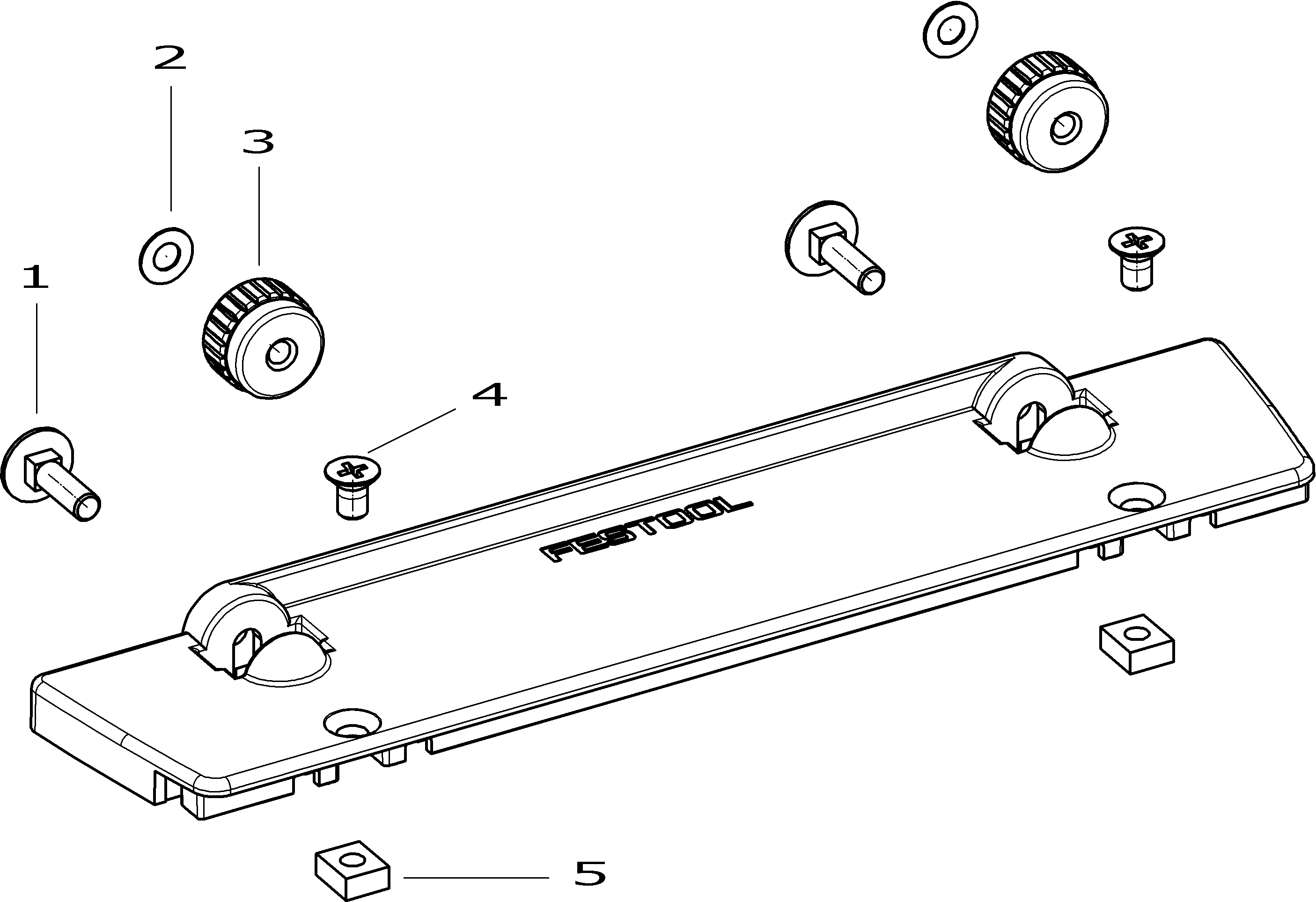 2
3
1
4
FESTOOL
5