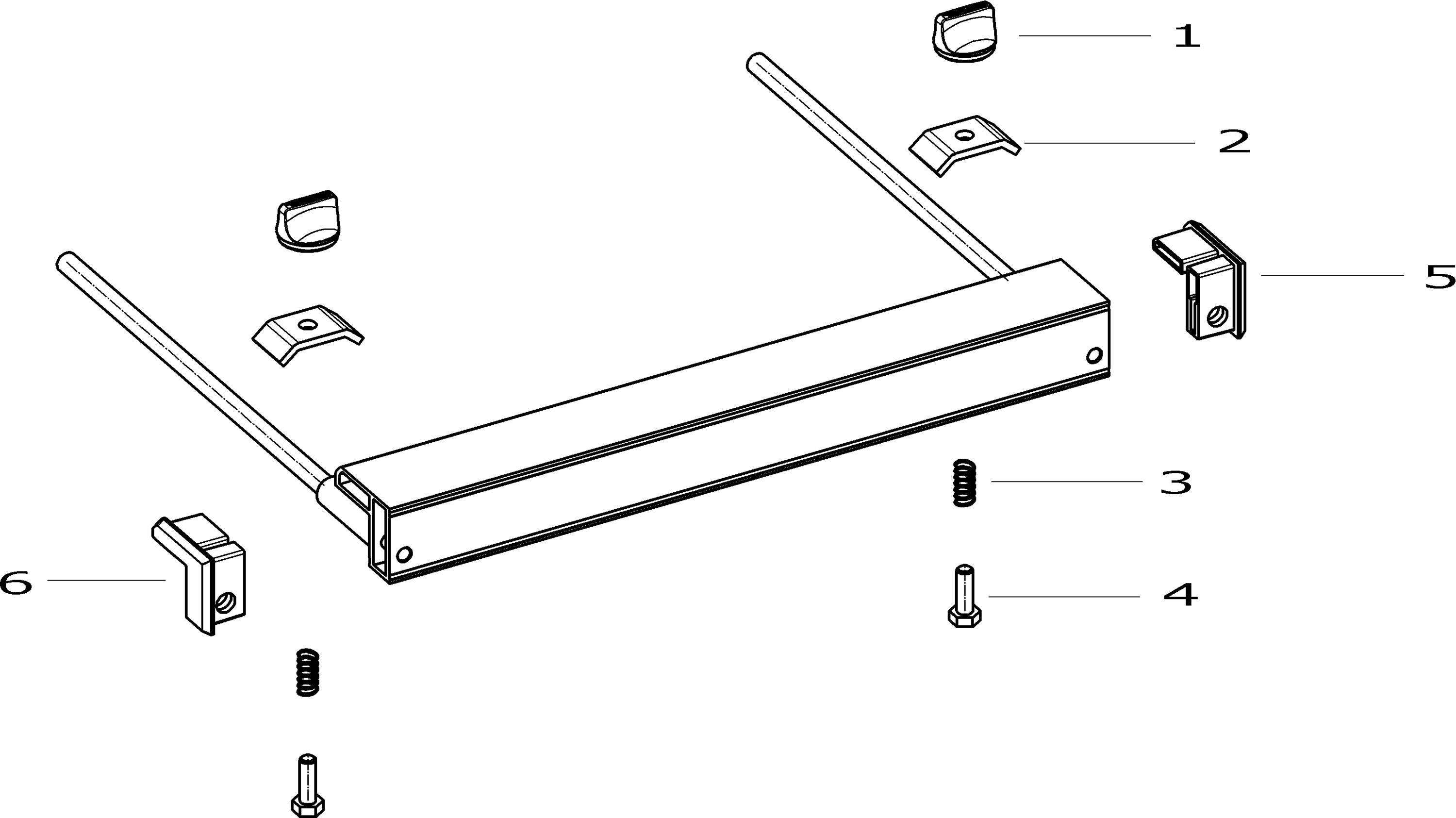 1
2
5
3
6
4