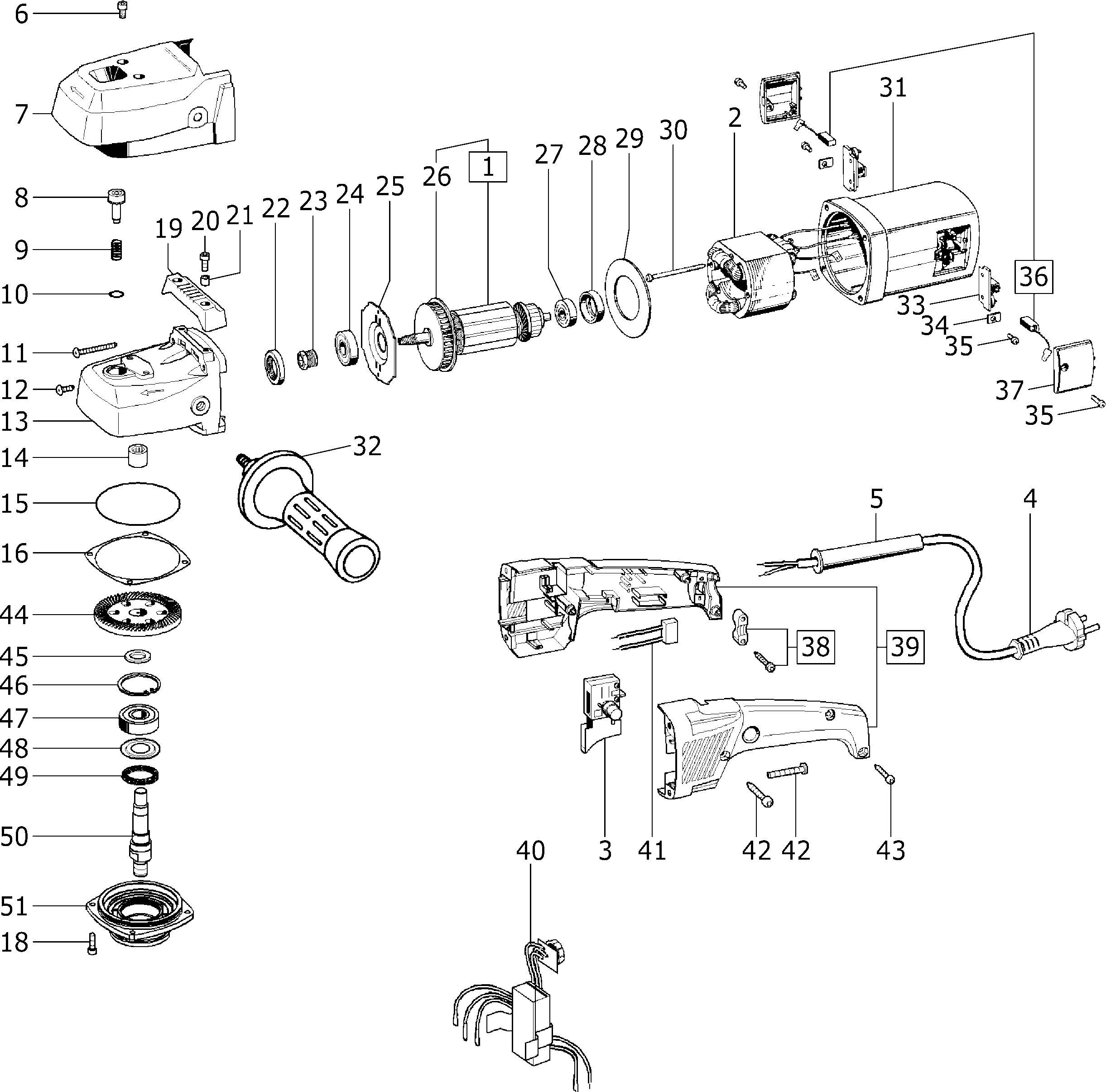 6
7
8
9
10
11
12
13
14
15
16
44
45
46
47
48
49
50
51
18
19
20
21
22
23
24
25
26
1
27
28
29
30
2
31
36
33
34
35
37
35
32
5
4
38
39
3
41
42
42
43
40