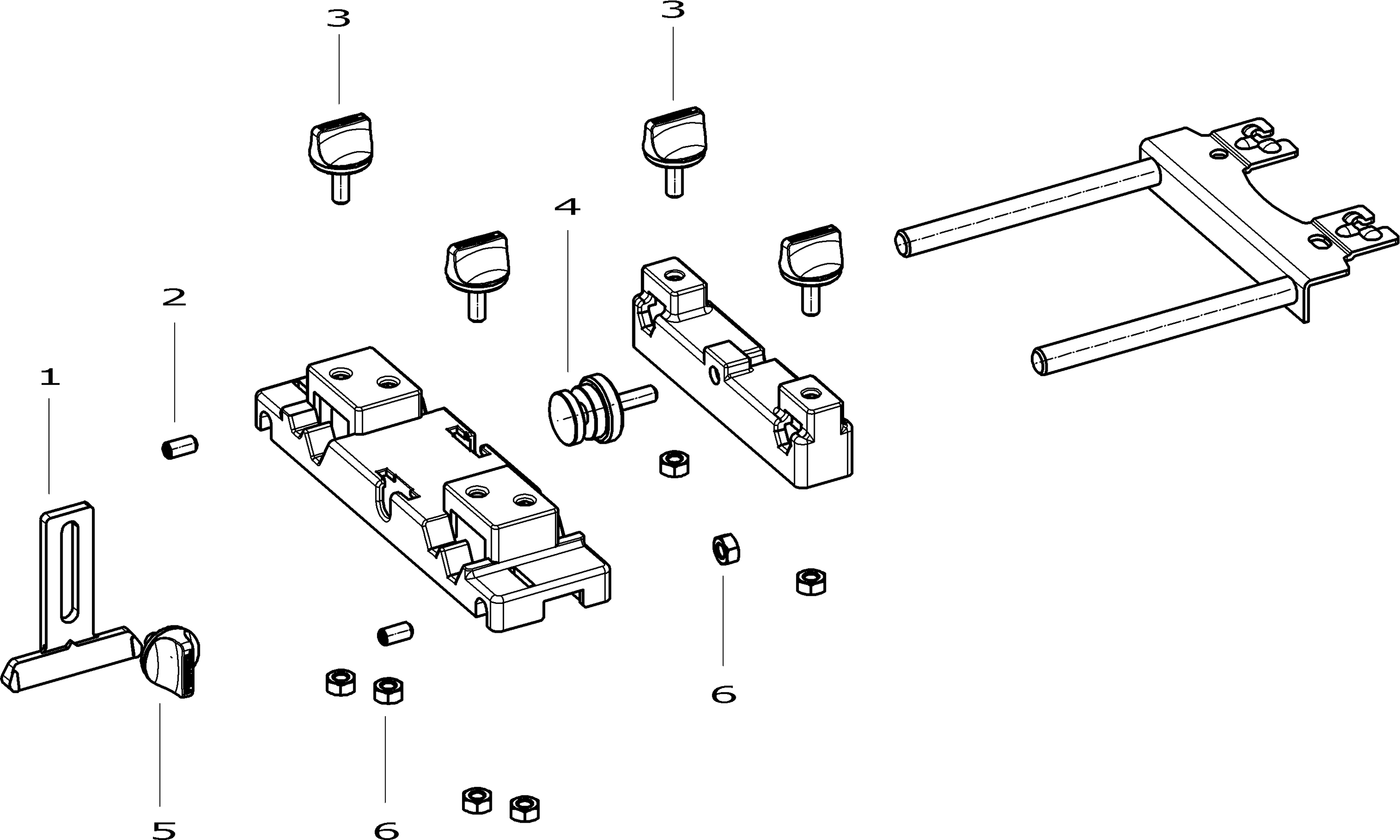 3
3
4
2
1
6
5
6