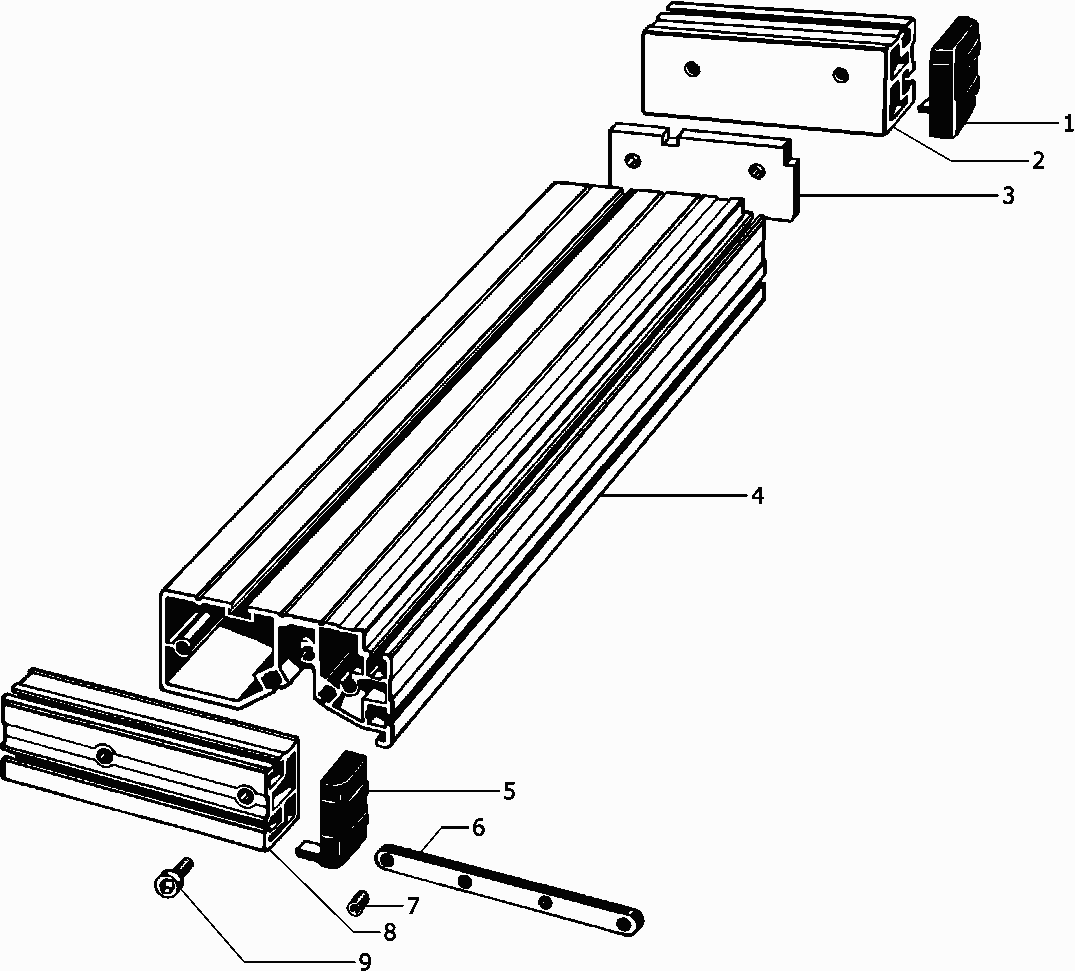 1
2
3
4
5
6
7
8
9