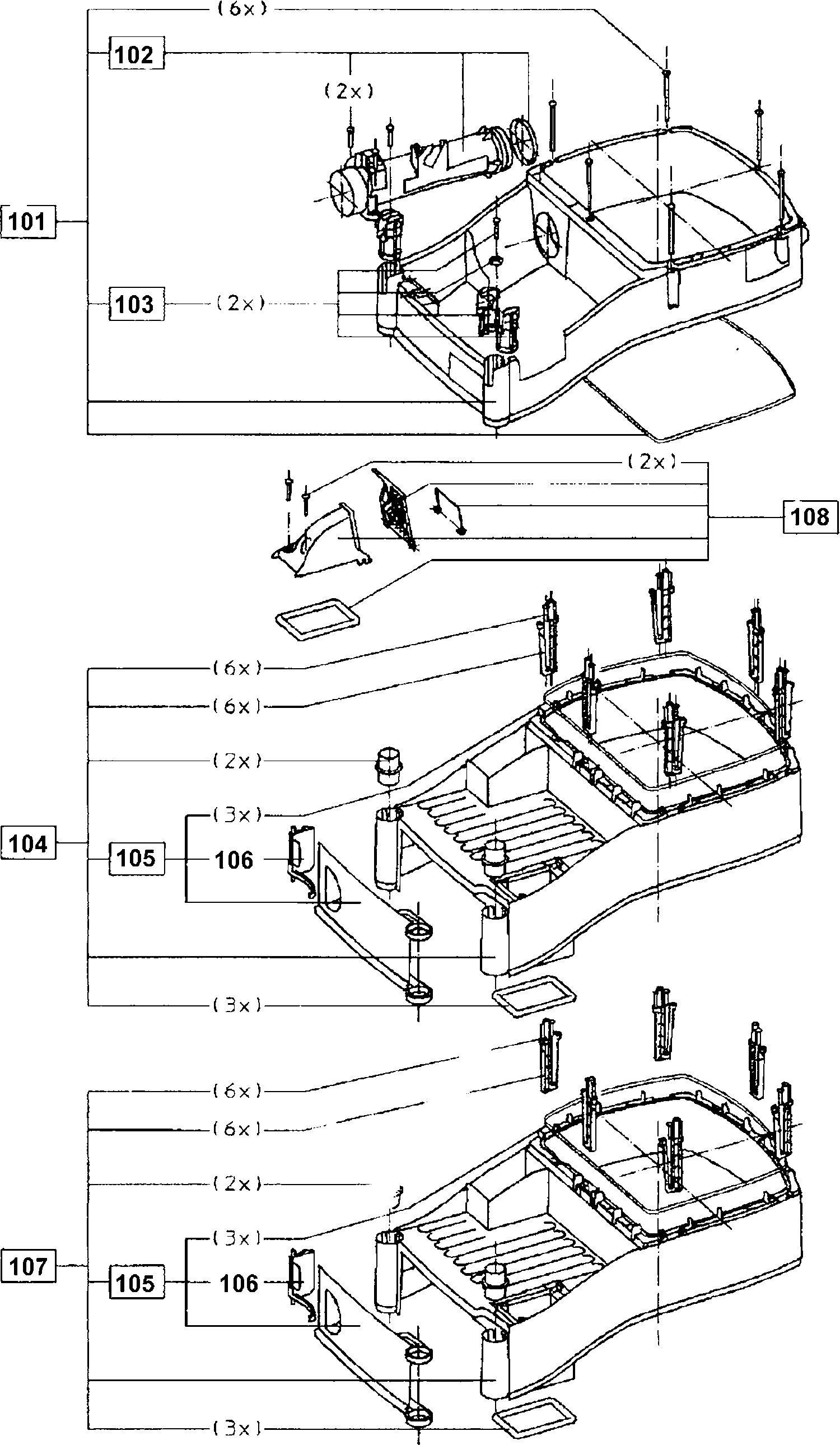 (6x)
102
(2x)
101
103
(2x)
(2x)
108
(6x)
(6x)
(2x)
(3x)
104
105
106
(3x)
(6x)
(6x)
(2x)
(3x)
107
105
106
(3x)