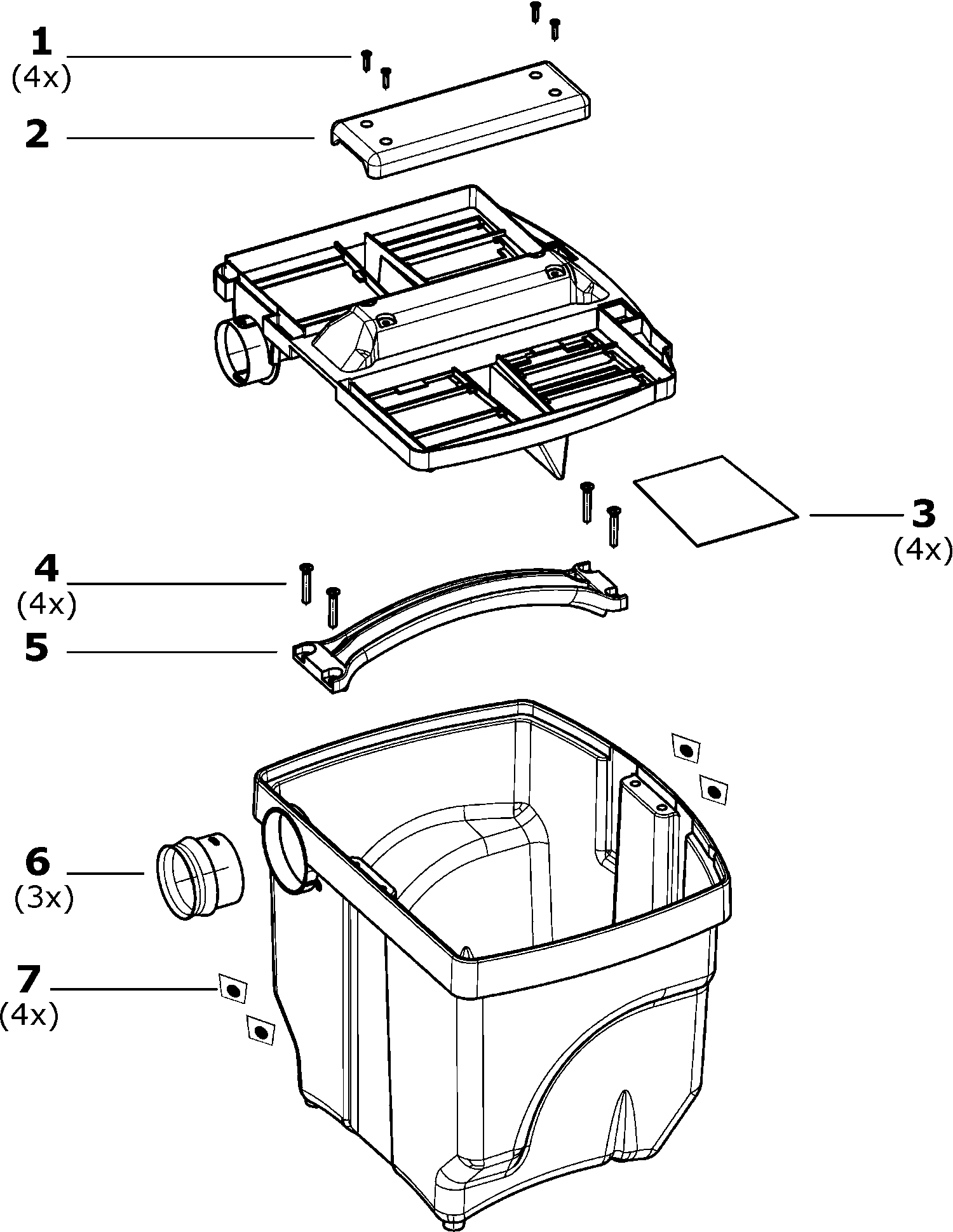 1
(4x)

2

3
(4x)

4
(4x)

5

6
(3x)

7
(4x)