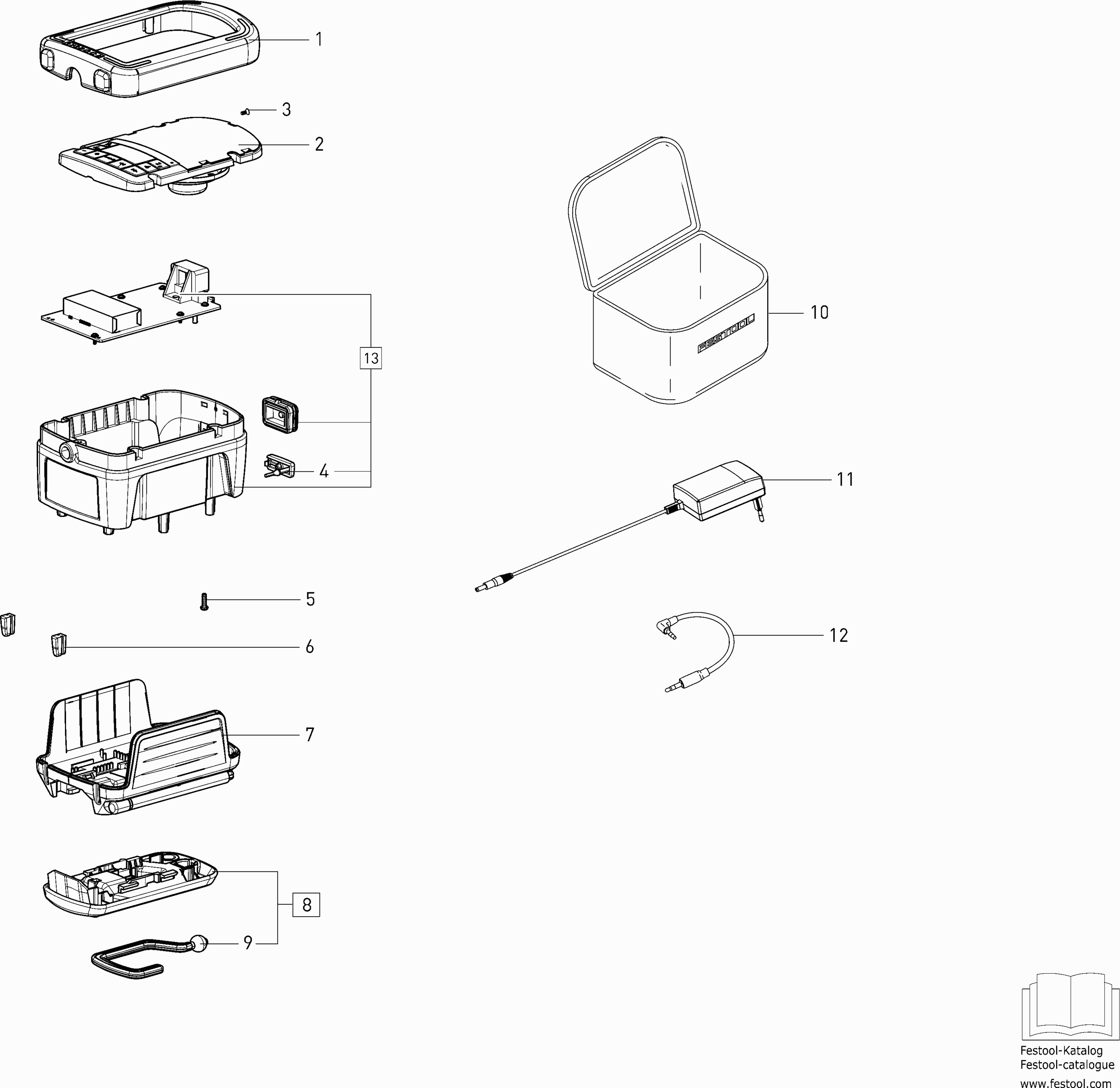 1
3
2
13
4
5
6
7
8
9
10
FESTOOL
11
12
Festool-Katalog
Festool-catalogue
www.festool.com