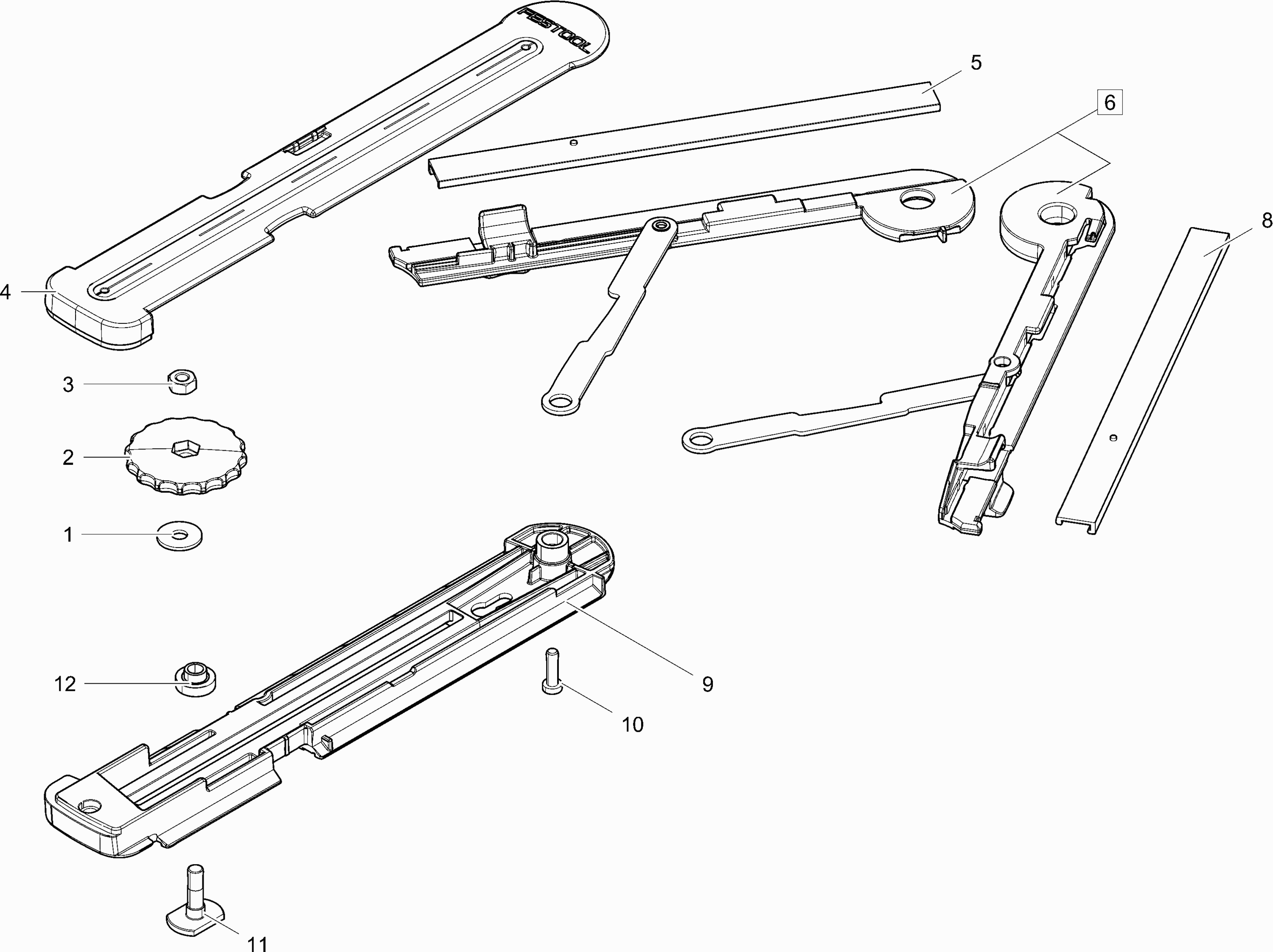 FESTOOL

5

6

8

4

3

2

1

12

9

10

11