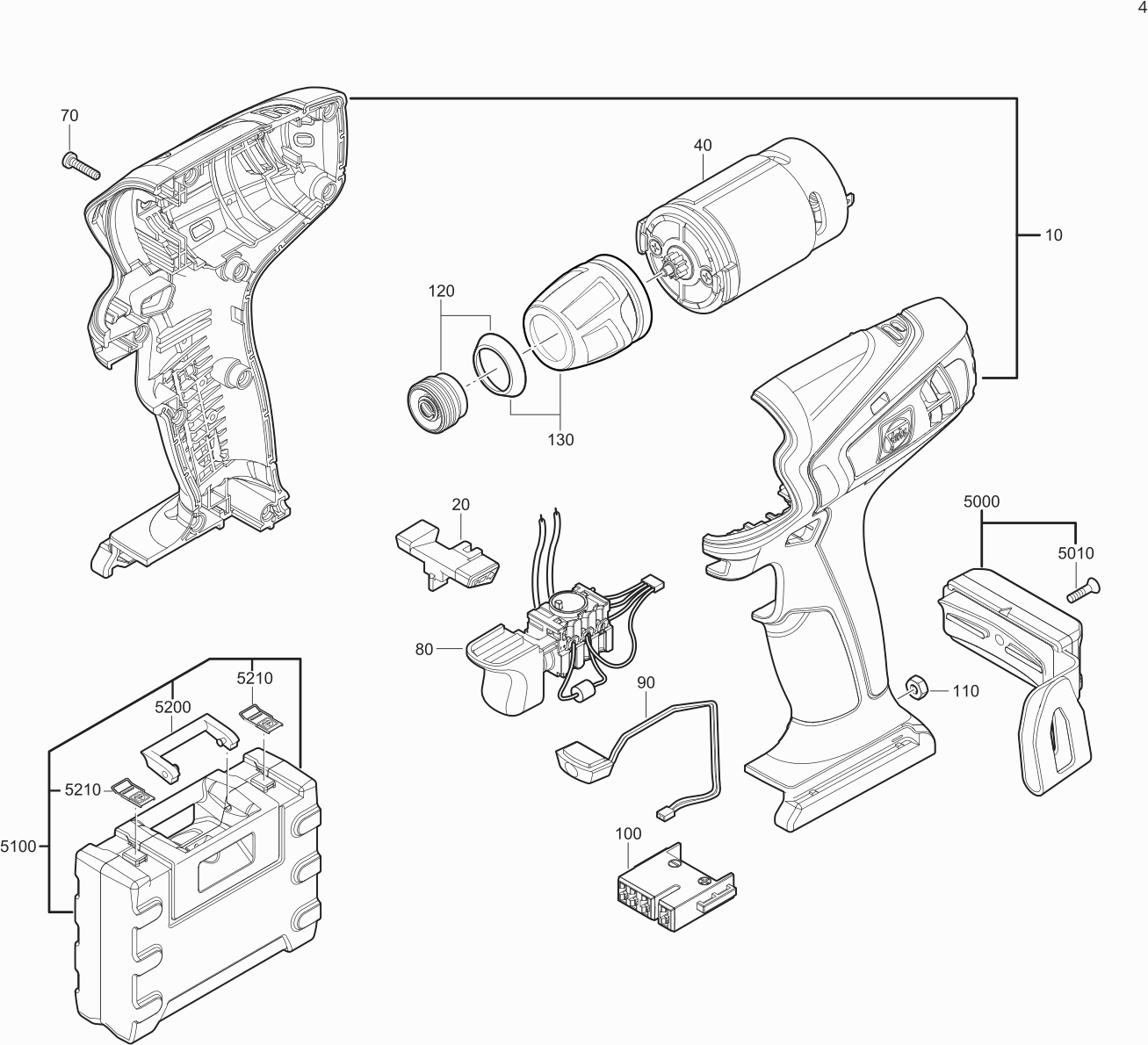 4

70

40

10

120

130

20

5000

5010

80

90

110

5210

5200

5210

5100

100