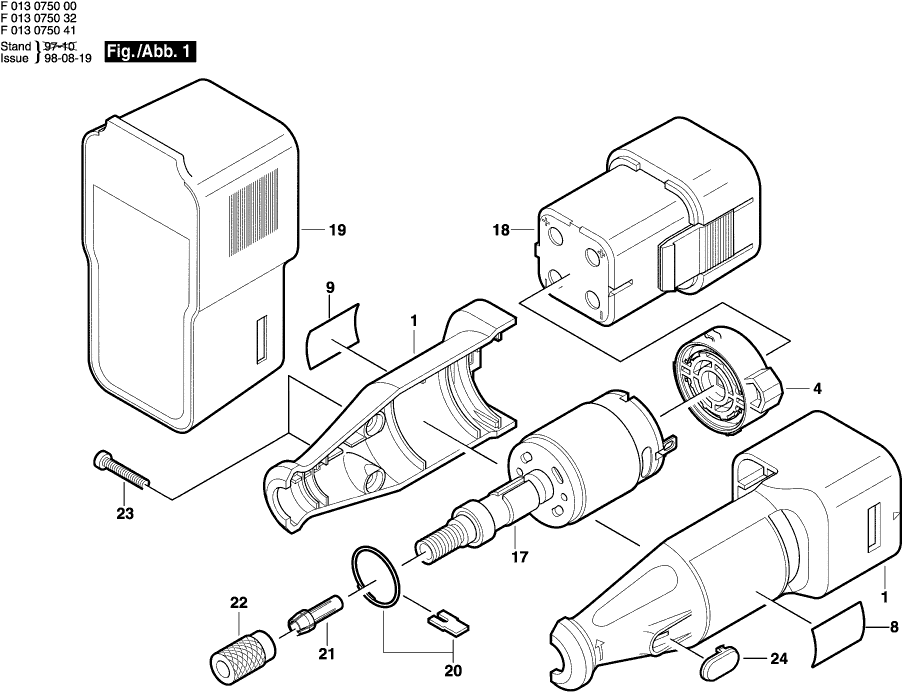 F 013 0750 00
F 013 0750 32
F 013 0750 41
Stand } 97-10
Issue } 98-08-19

Fig./Abb. 1

19
18
9
1
4
23
17
1
22
21
20
24
8