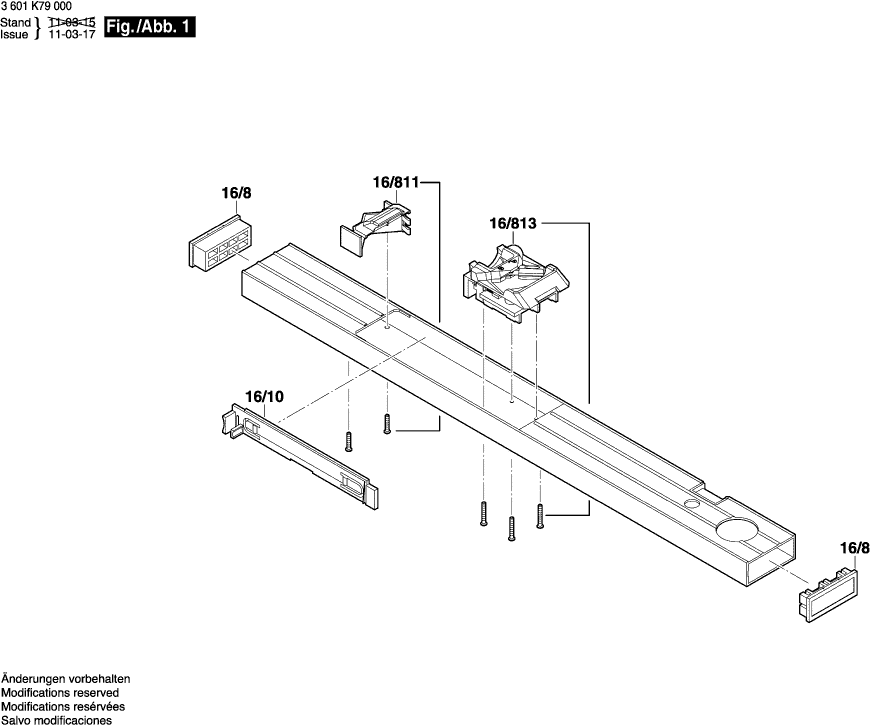 3 601 K79 000

Stand } 11-03-15
Issue } 11-03-17

Fig./Abb. 1

16/8

16/811

16/813

16/10

16/8

Änderungen vorbehalten
Modifications reserved
Modifications resérvées
Salvo modificaciones