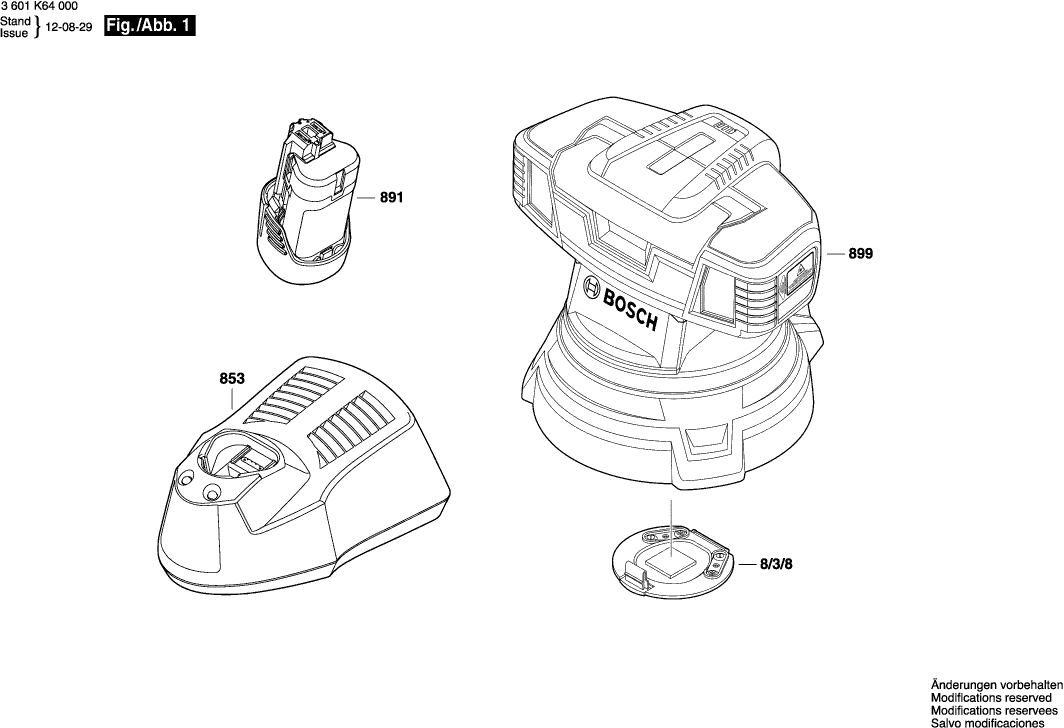 3 601 K64 000
Stand
Issue } 12-08-29 Fig./Abb. 1

891

899

BOSCH

853

8/3/8

Änderungen vorbehalten
Modifications reserved
Modifications reservees
Salvo modificaciones