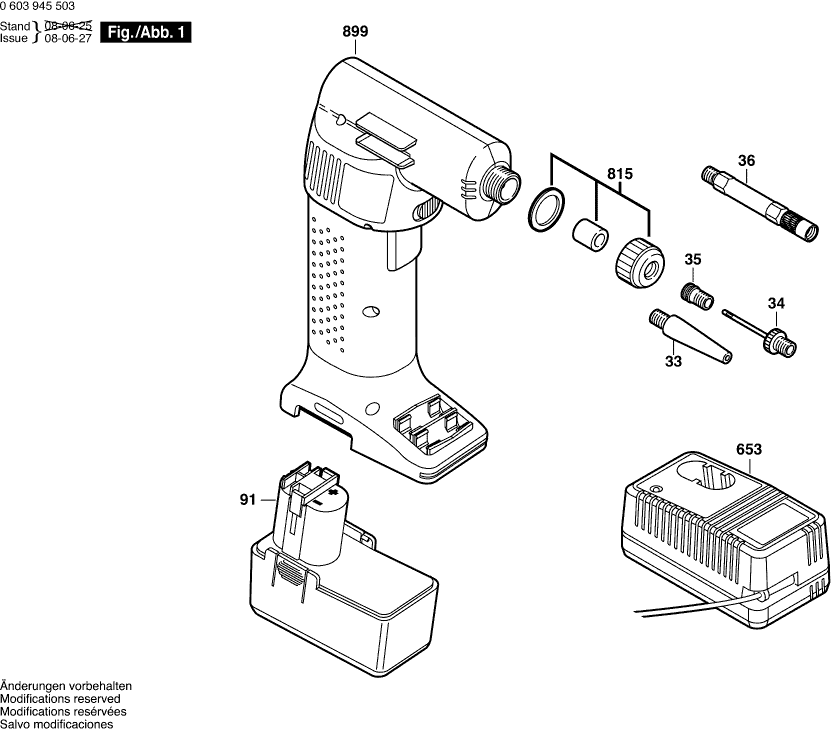 0 603 945 503

Stand } 08-06-25
Issue } 08-06-27

Fig./Abb. 1

899

815

36

35

34

33

653

91

Änderungen vorbehalten
Modifications reserved
Modifications resérvées
Salvo modificaciones